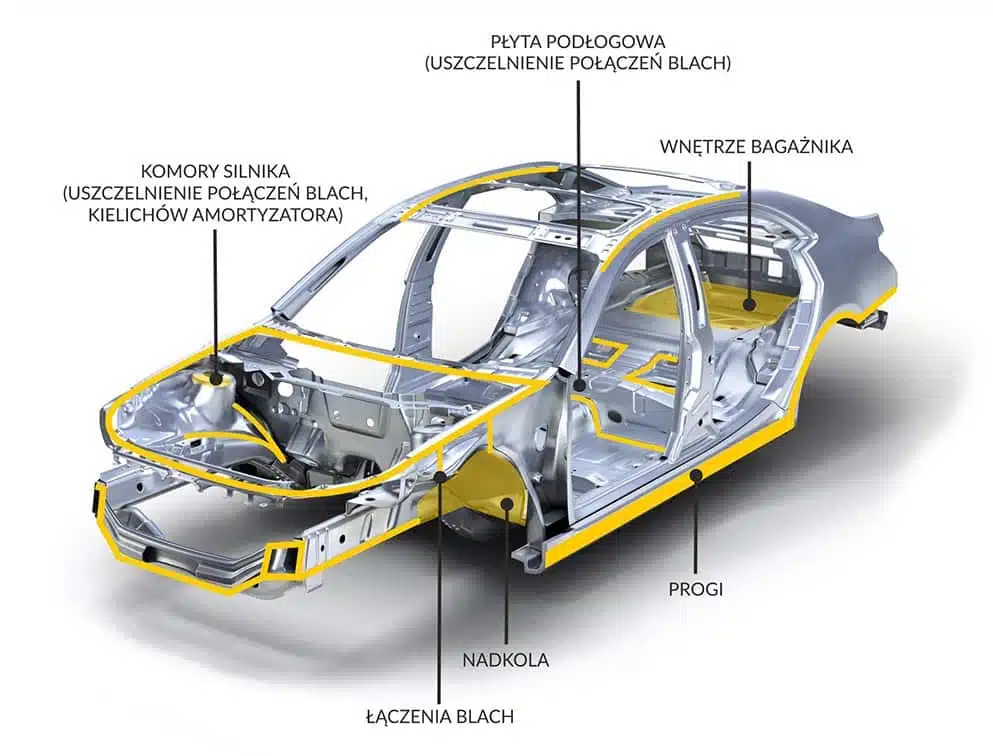 PŁYTA PODŁOGOWA
(USZCZELNIENIE POŁĄCZEŃ BLACH)

WNĘTRZE BAGAŻNIKA

KOMORY SILNIKA
(USZCZELNIENIE POŁĄCZEŃ BLACH,
KIELICHÓW AMORTYZATORA)

PROGI

NADKOLA

ŁĄCZENIA BLACH